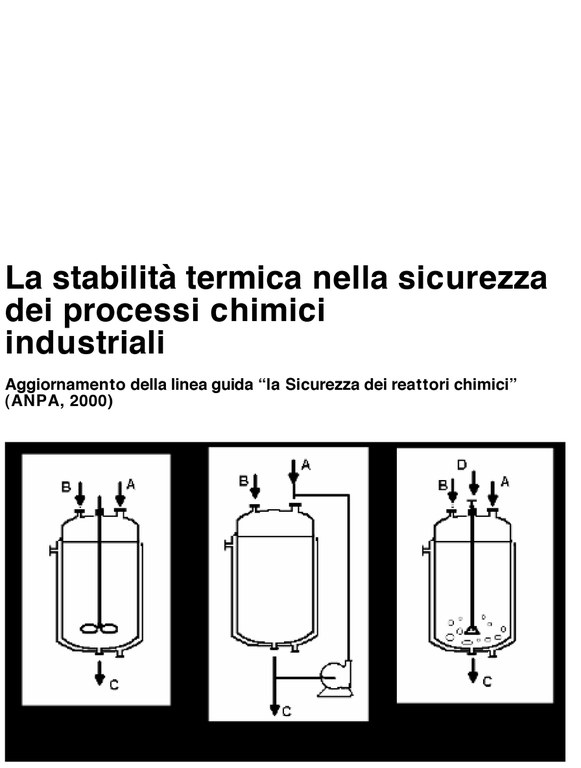 La stabilità termica nella sicurezza dei processi chimici industriali

Aggiornamento della linea guida “la Sicurezza dei reattori chimici” (ANPA, 2000)

B A
C

B A
C

D
B A
C